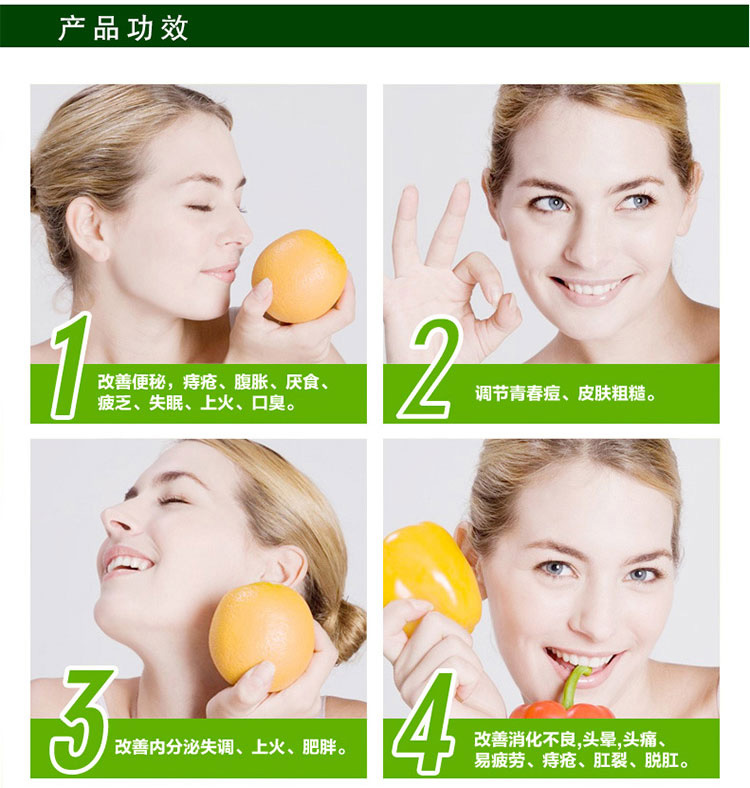 产品功效

1
改善便秘，痔疮、腹胀、厌食、疲乏、失眠、上火、口臭。

2
调节青春痘、皮肤粗糙。

3
改善内分泌失调、上火、肥胖。

4
改善消化不良,头晕,头痛、易疲劳、痔疮、肛裂、脱肛。